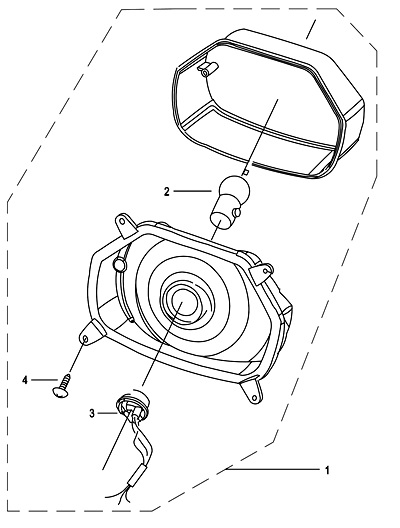 2
4
3
1