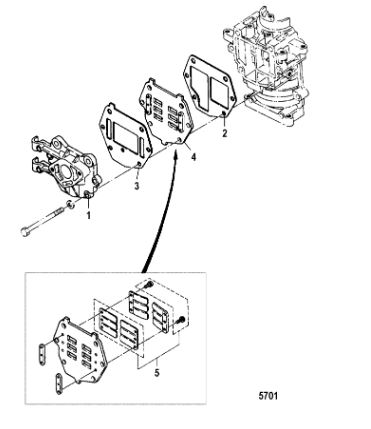 2
4
3
1
5
5701