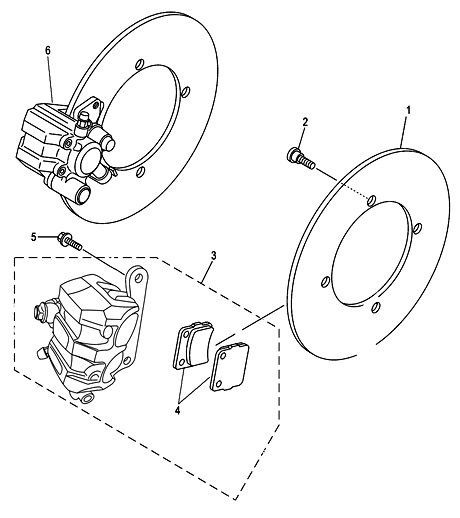 6

2

1

5

3

4