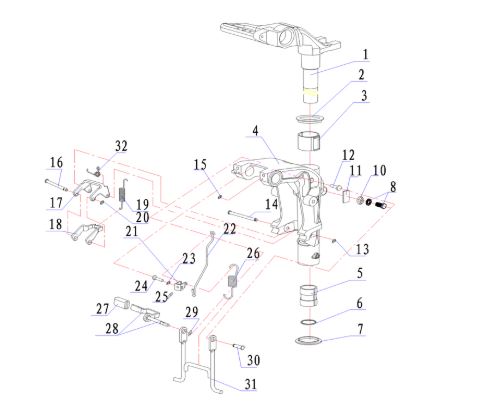 1
2
3
4
32
16
15
12
11
10
8
17
19
20
14
18
21
22
13
23
26
24
25
5
27
29
6
28
7
30
31